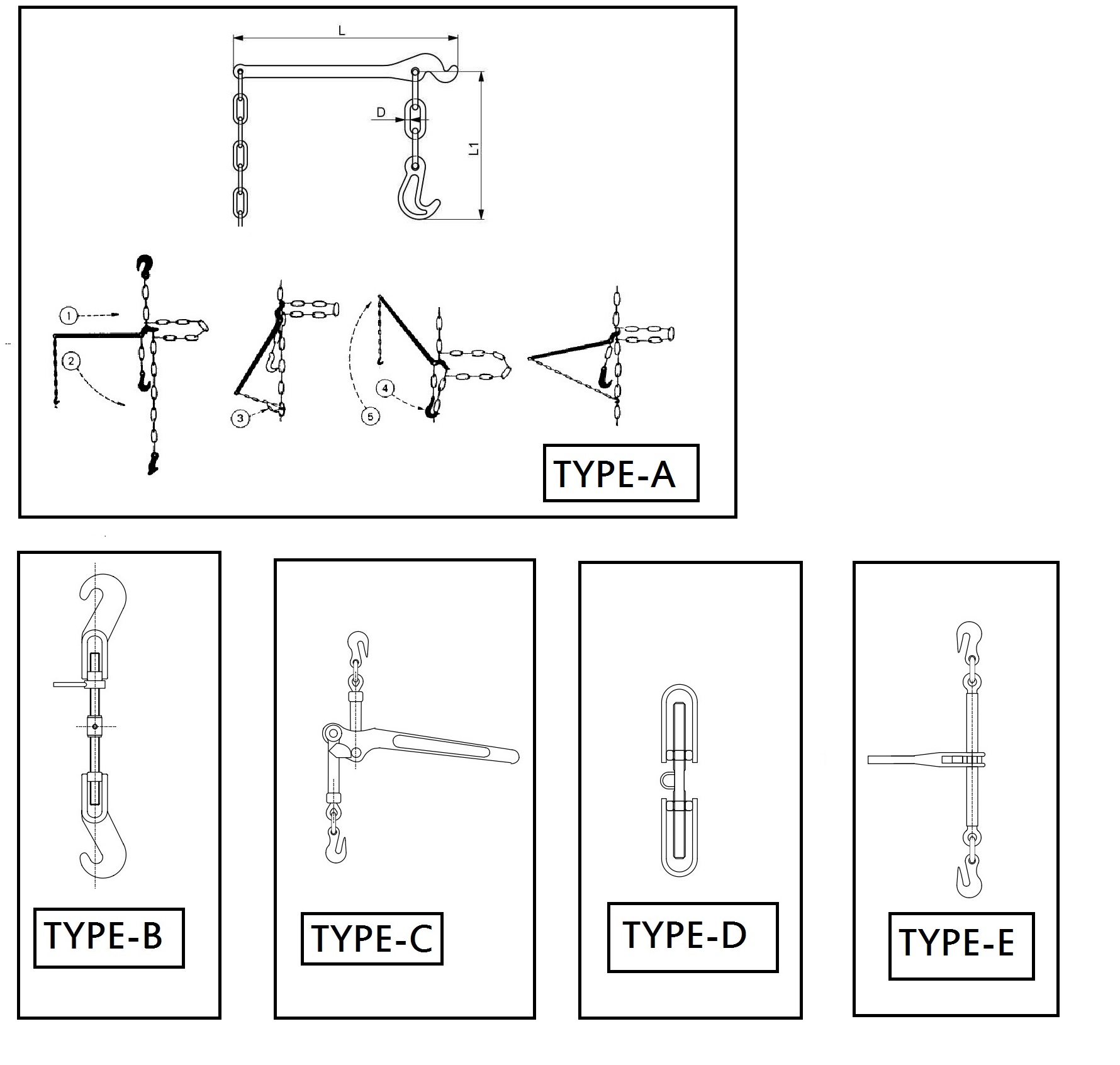 L
D
L1
1
2
3
4
5
TYPE-A

TYPE-B

TYPE-C

TYPE-D

TYPE-E